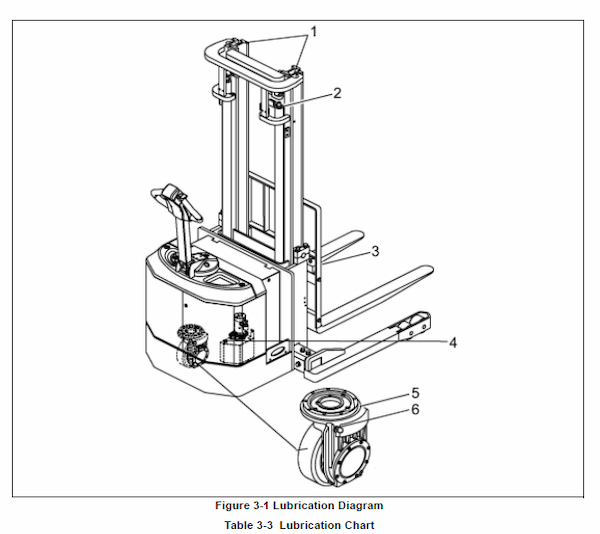 1
2
3
4
5
6

Figure 3-1 Lubrication Diagram

Table 3-3 Lubrication Chart